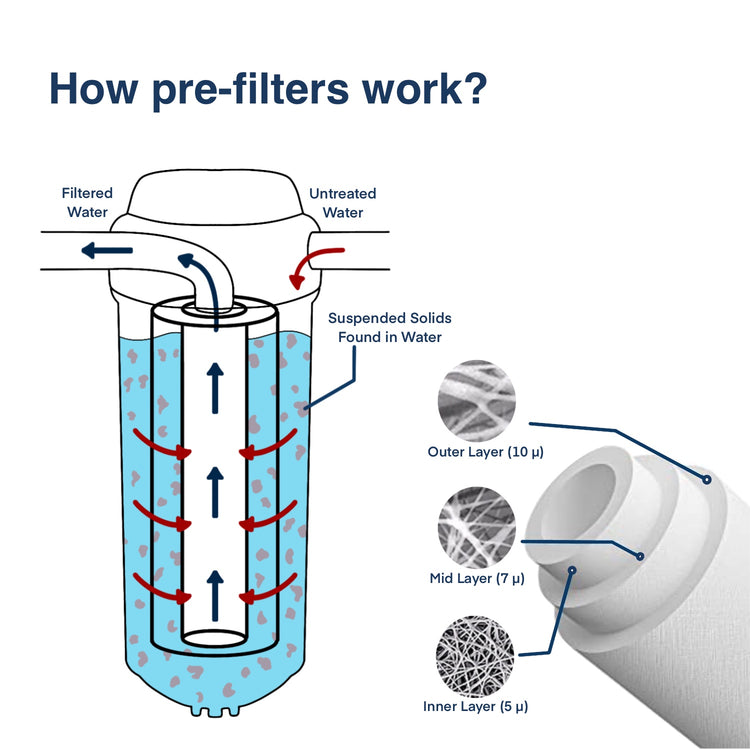 How pre-filters work?

Filtered Water

Untreated Water

Suspended Solids Found in Water

Outer Layer (10 µ)

Mid Layer (7 µ)

Inner Layer (5 µ)